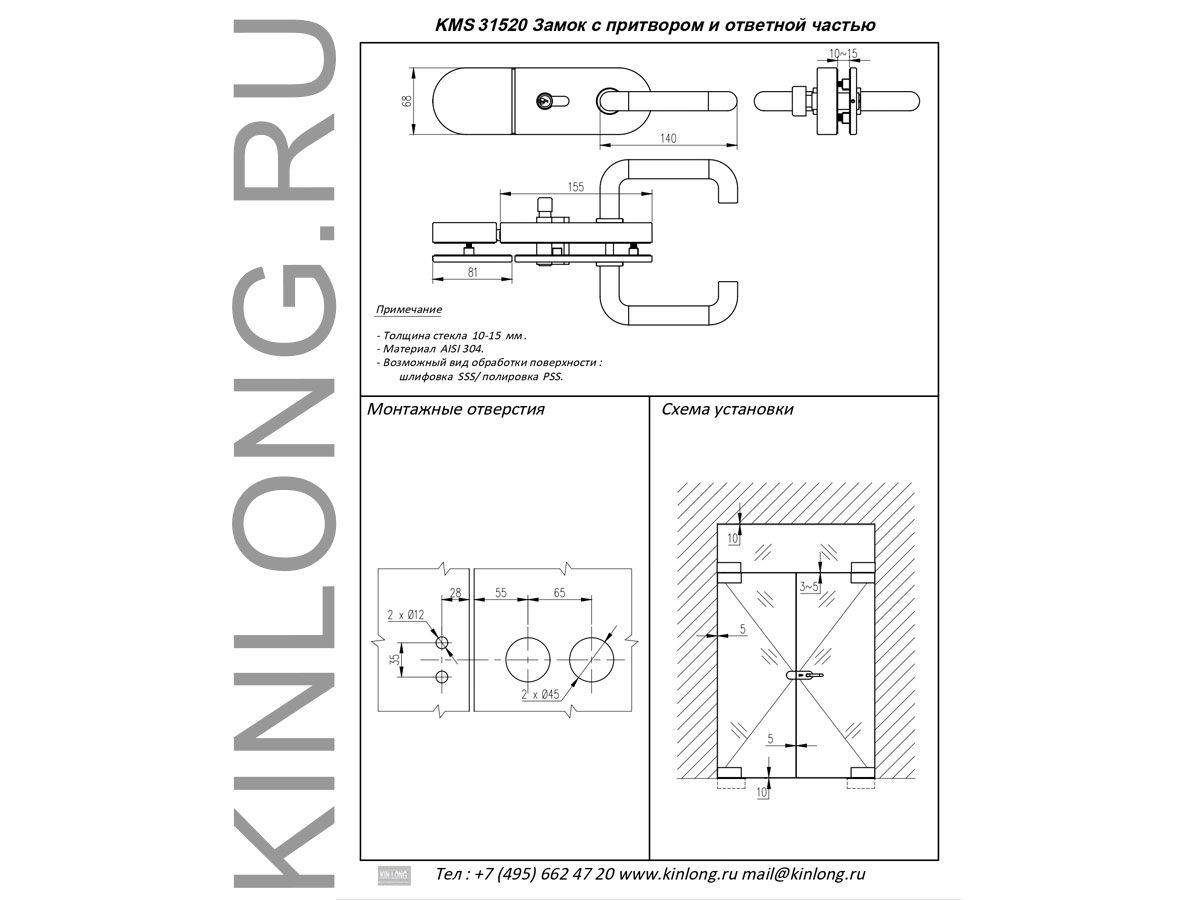 KINLONG.RU

KMS 31520 Замок с притвором и ответной частью

68
140
10~15
155
81

Примечание

- Толщина стекла 10-15 мм.
- Материал AISI 304.
- Возможный вид обработки поверхности : шлифовка SSS/ полировка PSS.

Монтажные отверстия

28
55
65
2 x Ø12
35
2 x Ø45

Схема установки

10
3~5
5
5
10

KIN LONG

Тел : +7 (495) 662 47 20 www.kinlong.ru mail@kinlong.ru