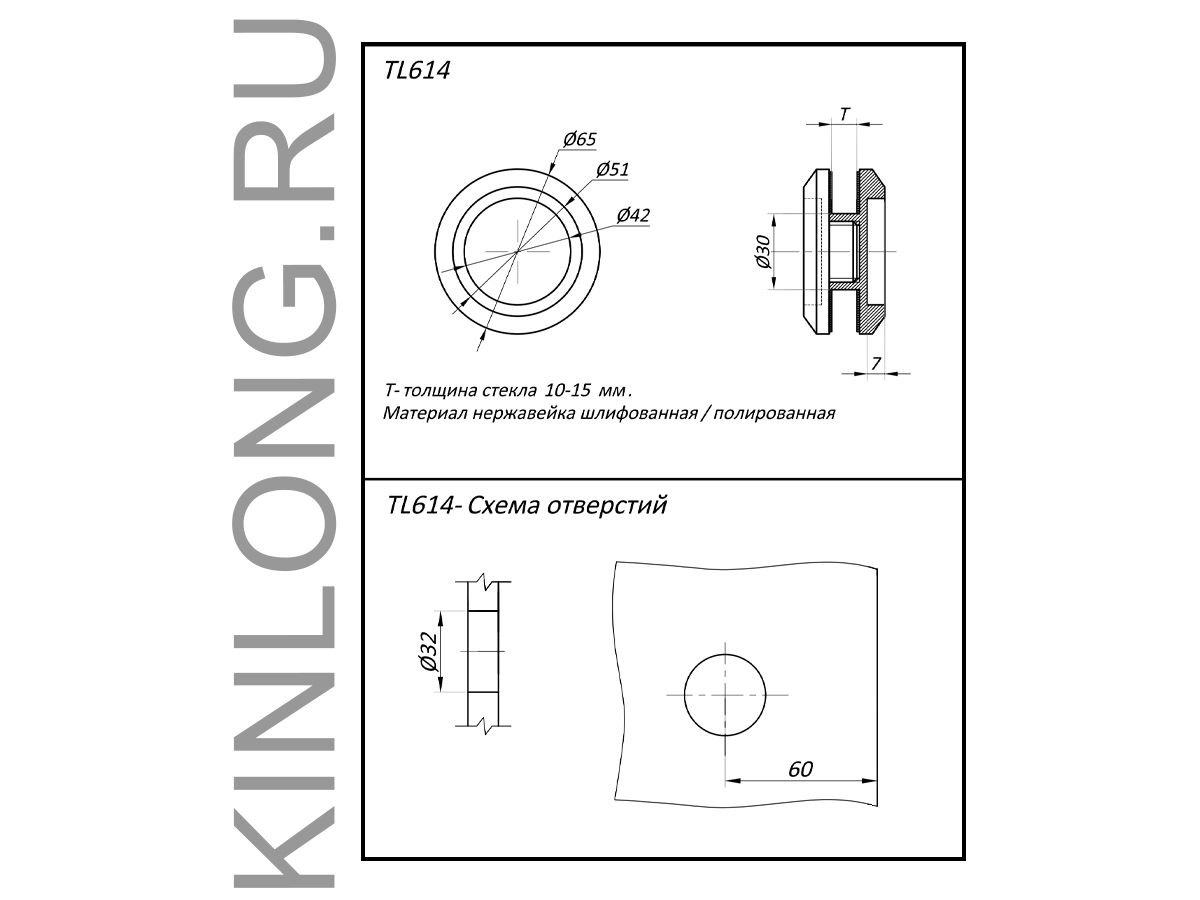 KINLONG.RU

TL614

Ø65
Ø51
Ø42

T
Ø30
7

T- толщина стекла 10-15 мм.
Материал нержавейка шлифованная / полированная

TL614- Схема отверстий

Ø32

60